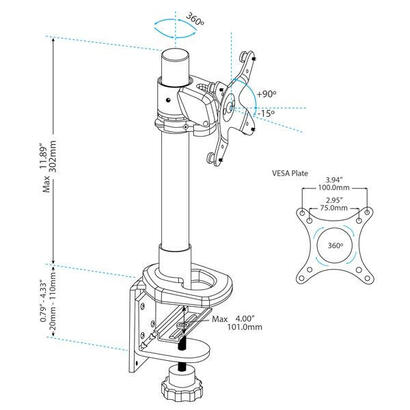 360º

+90º

-15º

Max 11.89"
302mm

VESA Plate

3.94"
100.0mm

2.95"
75.0mm

360º

0.79" - 4.33"
20mm - 110mm

Max 4.00"
101.0mm