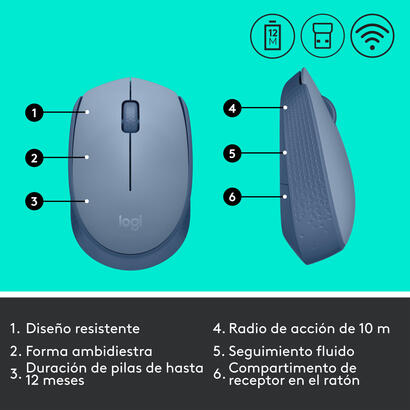 12 M

1

2

3

logi

4

5

6

1. Diseño resistente

2. Forma ambidiestra

3. Duración de pilas de hasta 12 meses

4. Radio de acción de 10 m

5. Seguimiento fluido

6. Compartimento de receptor en el ratón