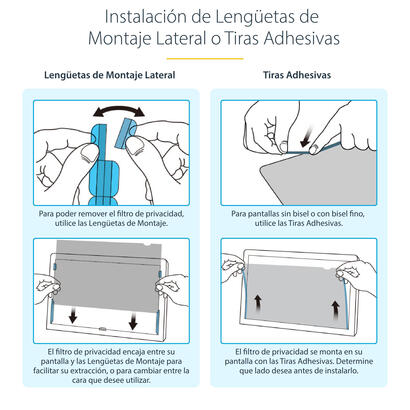 Instalación de Lengüetas de Montaje Lateral o Tiras Adhesivas

Lengüetas de Montaje Lateral

Para poder remover el filtro de privacidad, utilice las Lengüetas de Montaje.

El filtro de privacidad encaja entre su pantalla y las Lengüetas de Montaje para facilitar su extracción, o para cambiar entre la cara que desee utilizar.

Tiras Adhesivas

Para pantallas sin bisel o con bisel fino, utilice las Tiras Adhesivas.

El filtro de privacidad se monta en su pantalla con las Tiras Adhesivas. Determine que lado desea antes de instalarlo.