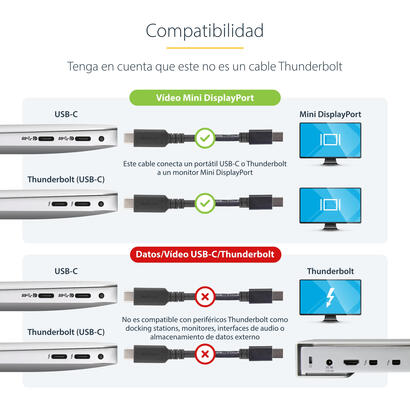 Compatibilidad

Tenga en cuenta que este no es un cable Thunderbolt

Vídeo Mini DisplayPort

USB-C

Mini DisplayPort

Este cable conecta un portátil USB-C o Thunderbolt a un monitor Mini DisplayPort

Thunderbolt (USB-C)

Datos/Vídeo USB-C/Thunderbolt

USB-C

Thunderbolt

No es compatible con periféricos Thunderbolt como docking stations, monitores, interfaces de audio o almacenamiento de datos externo

Thunderbolt (USB-C)