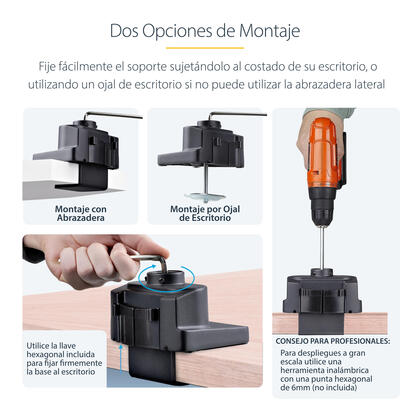 Dos Opciones de Montaje

Fije fácilmente el soporte sujetándolo al costado de su escritorio, o utilizando un ojal de escritorio si no puede utilizar la abrazadera lateral

Montaje con Abrazadera

Montaje por Ojal de Escritorio

Utilice la llave hexagonal incluida para fijar firmemente la base al escritorio

CONSEJO PARA PROFESIONALES:
Para despliegues a gran escala utilice una herramienta inalámbrica con una punta hexagonal de 6mm (no incluida)