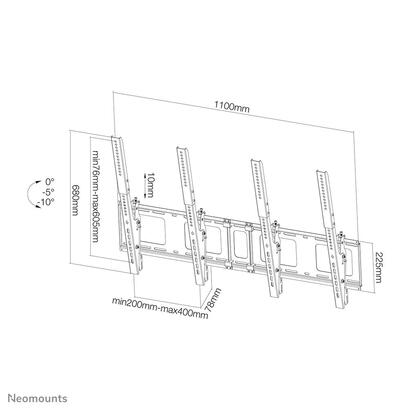 1100mm

0°
-5°
-10°

680mm

min76mm-max605mm

10mm

225mm

min200mm-max400mm

78mm

Neomounts