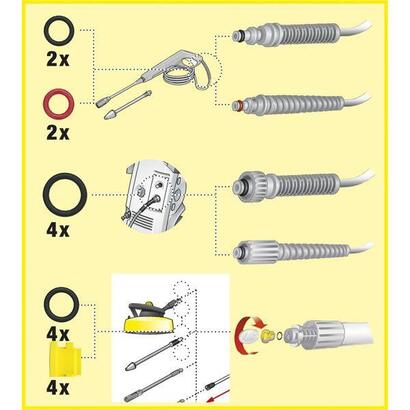 2x

2x

4x

4x

4x