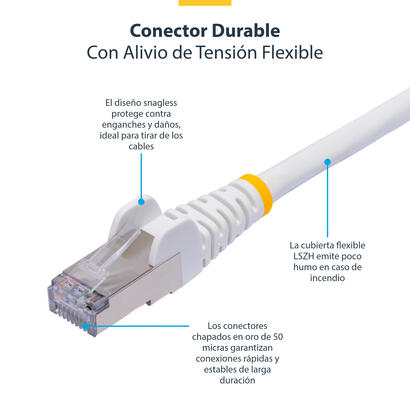 Conector Durable
Con Alivio de Tensión Flexible

El diseño snagless protege contra enganches y daños, ideal para tirar de los cables

La cubierta flexible LSZH emite poco humo en caso de incendio

Los conectores chapados en oro de 50 micras garantizan conexiones rápidas y estables de larga duración