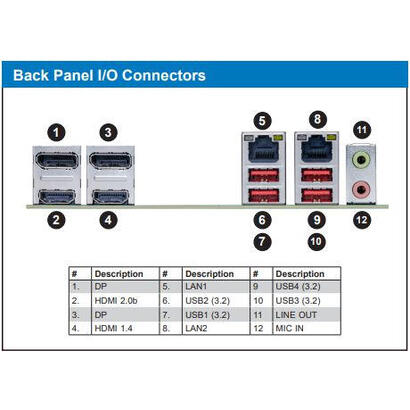 Back Panel I/O Connectors

1 3 5 8 11

2 4 6 9 12

7 10

| # | Description | # | Description | # | Description |
|---|---|---|---|---|---|
| 1. | DP | 5. | LAN1 | 9 | USB4 (3.2) |
| 2. | HDMI 2.0b | 6. | USB2 (3.2) | 10 | USB3 (3.2) |
| 3. | DP | 7. | USB1 (3.2) | 11 | LINE OUT |
| 4. | HDMI 1.4 | 8. | LAN2 | 12 | MIC IN |