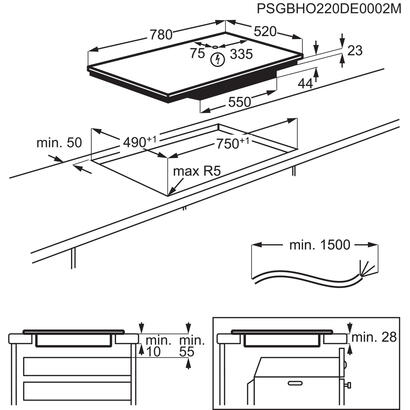 PSGBHO220DE0002M

780

520

75

335

23

44

550

min. 50

$490^{+1}$

$750^{+1}$

max R5

min. 1500

min. 10

min. 55

min. 28