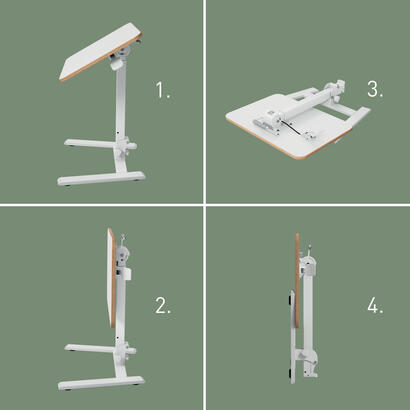 1.

3.

2.

4.