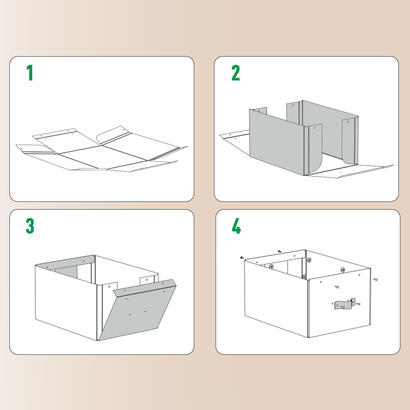 1

2

3

4