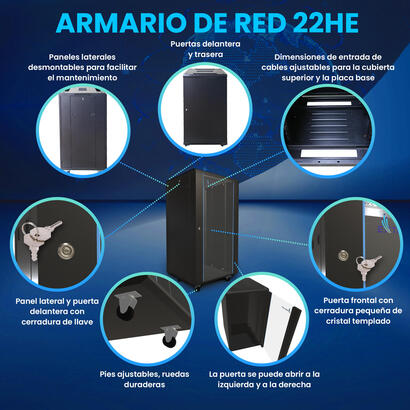 ARMARIO DE RED 22HE

Paneles laterales desmontables para facilitar el mantenimiento

Puertas delantera y trasera

Dimensiones de entrada de cables ajustables para la cubierta superior y la placa base

Panel lateral y puerta delantera con cerradura de llave

Puerta frontal con cerradura pequeña de cristal templado

Pies ajustables, ruedas duraderas

La puerta se puede abrir a la izquierda y a la derecha