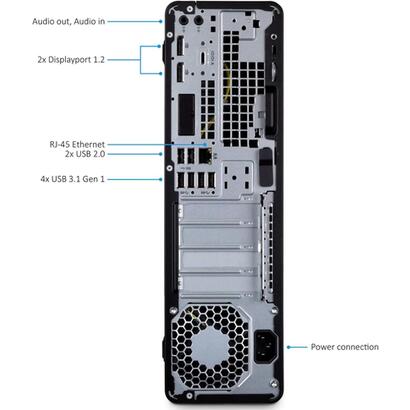 Audio out, Audio in

2x Displayport 1.2

RJ-45 Ethernet
2x USB 2.0

4x USB 3.1 Gen 1

Power connection