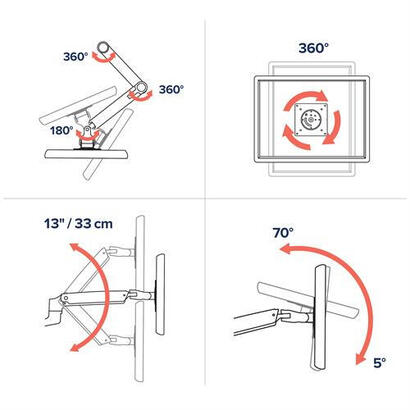 360°
360°
180°

360°

13" / 33 cm

70°
5°