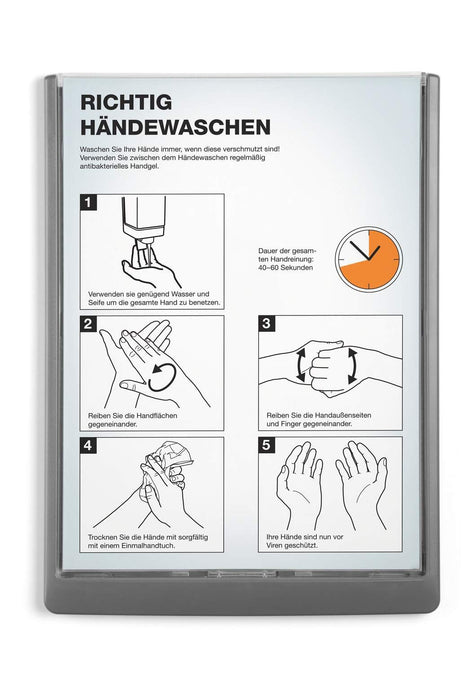 RICHTIG HÄNDEWASCHEN

Waschen Sie Ihre Hände immer, wenn diese verschmutzt sind! Verwenden Sie zwischen dem Händewaschen regelmäßig antibakterielles Handgel.

1

Verwenden sie genügend Wasser und Seife um die gesamte Hand zu benetzen.

Dauer der gesamten Handreinung: 40–60 Sekunden

2

Reiben Sie die Handflächen gegeneinander.

3

Reiben Sie die Handaußenseiten und Finger gegeneinander.

4

Trocknen Sie die Hände mit sorgfältig mit einem Einmalhandtuch.

5

Ihre Hände sind nun vor Viren geschützt.